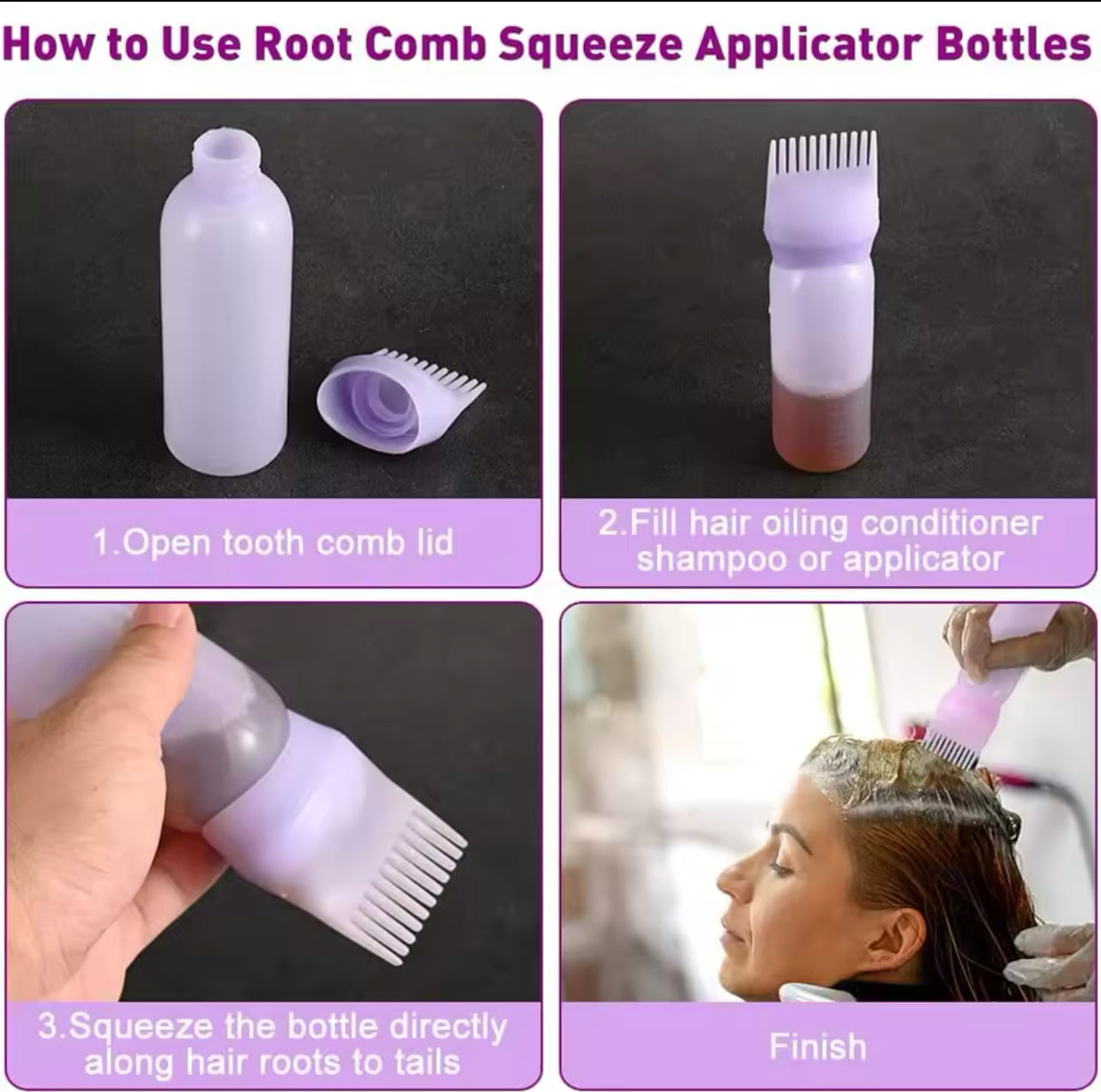 How to Use Root Comb Squeeze Applicator Bottles

1.Open tooth comb lid

2.Fill hair oiling conditioner shampoo or applicator

3.Squeeze the bottle directly along hair roots to tails

Finish