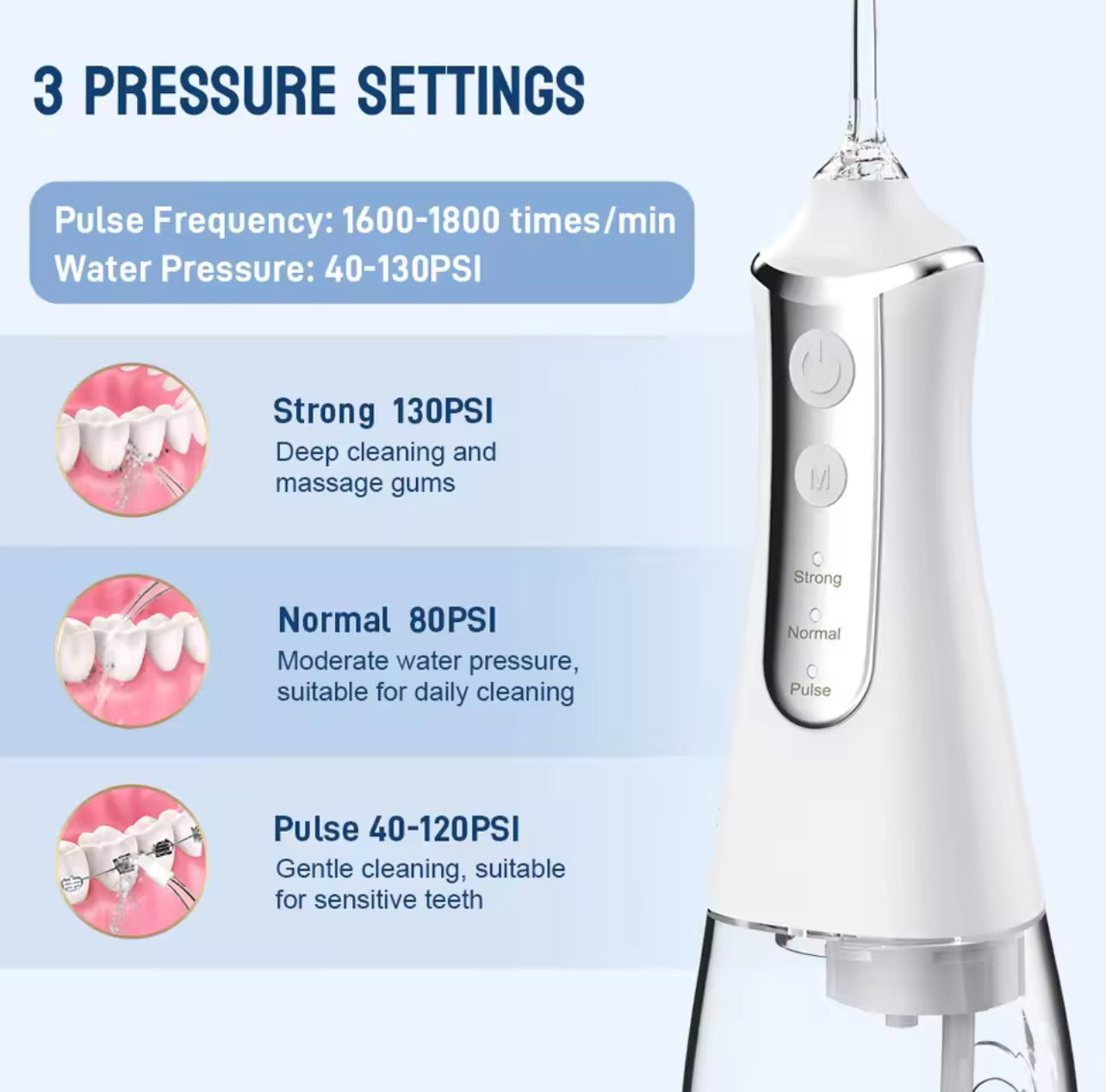 3 PRESSURE SETTINGS

Pulse Frequency: 1600-1800 times/min
Water Pressure: 40-130PSI

Strong 130PSI
Deep cleaning and massage gums

Normal 80PSI
Moderate water pressure, suitable for daily cleaning

Pulse 40-120PSI
Gentle cleaning, suitable for sensitive teeth

M

Strong

Normal

Pulse